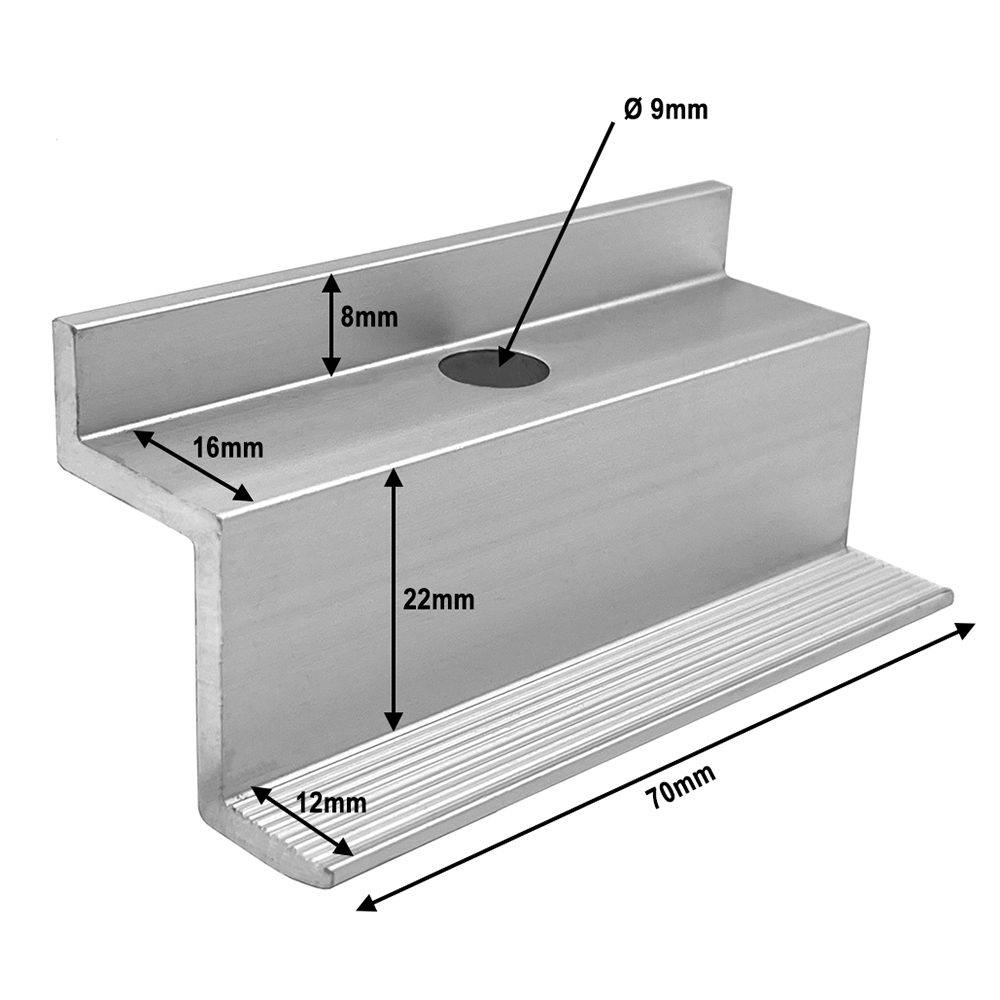 Ø 9mm

8mm

16mm

22mm

12mm

70mm